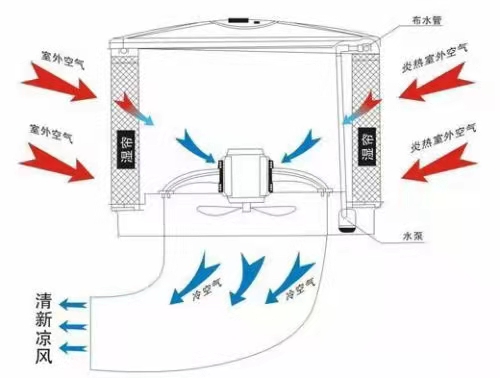 布水管

室外空气

炎热室外空气

室外空气

炎热室外空气

湿帘

湿帘

水泵

冷空气

冷空气

清新凉风